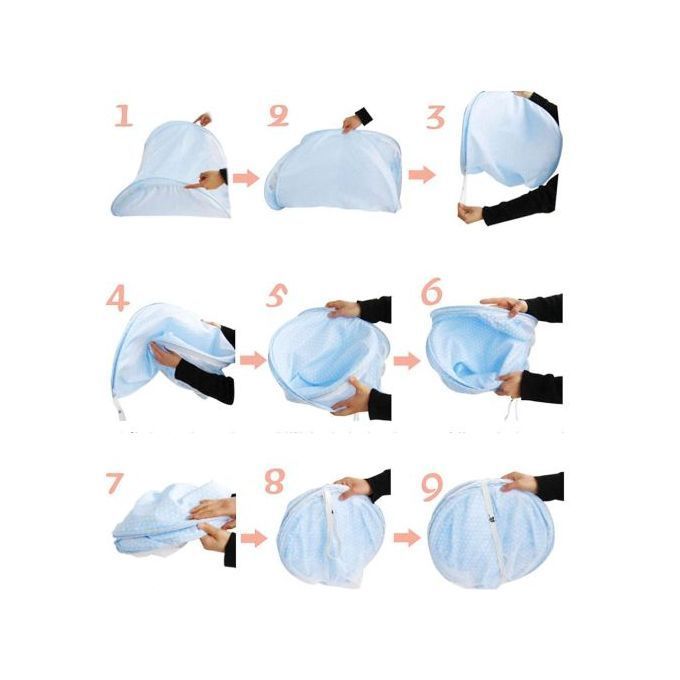 1
2
3
4
5
6
7
8
9